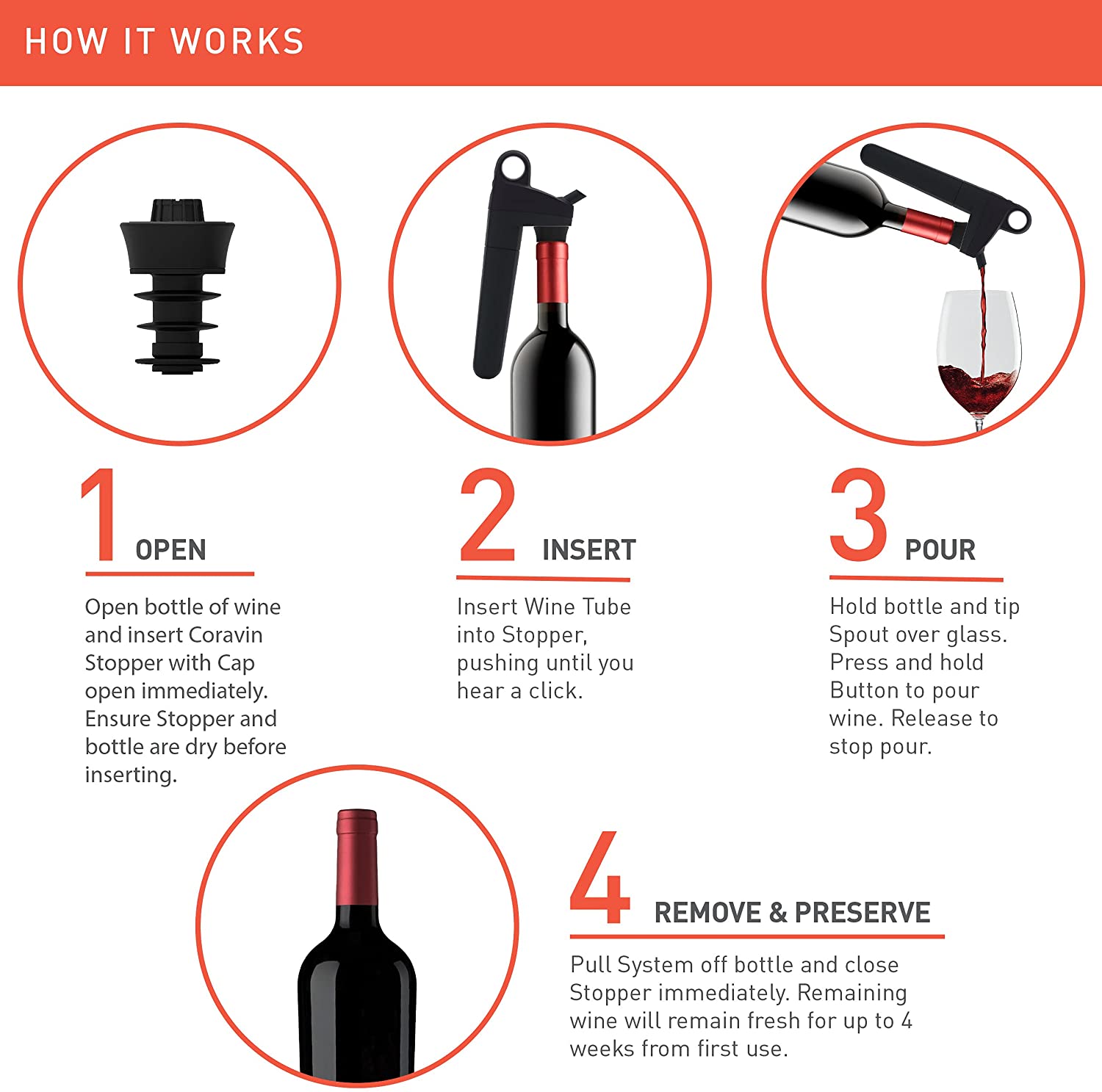 HOW IT WORKS

1 OPEN

Open bottle of wine and insert Coravin Stopper with Cap open immediately. Ensure Stopper and bottle are dry before inserting.

2 INSERT

Insert Wine Tube into Stopper, pushing until you hear a click.

3 POUR

Hold bottle and tip Spout over glass. Press and hold Button to pour wine. Release to stop pour.

4 REMOVE & PRESERVE

Pull System off bottle and close Stopper immediately. Remaining wine will remain fresh for up to 4 weeks from first use.