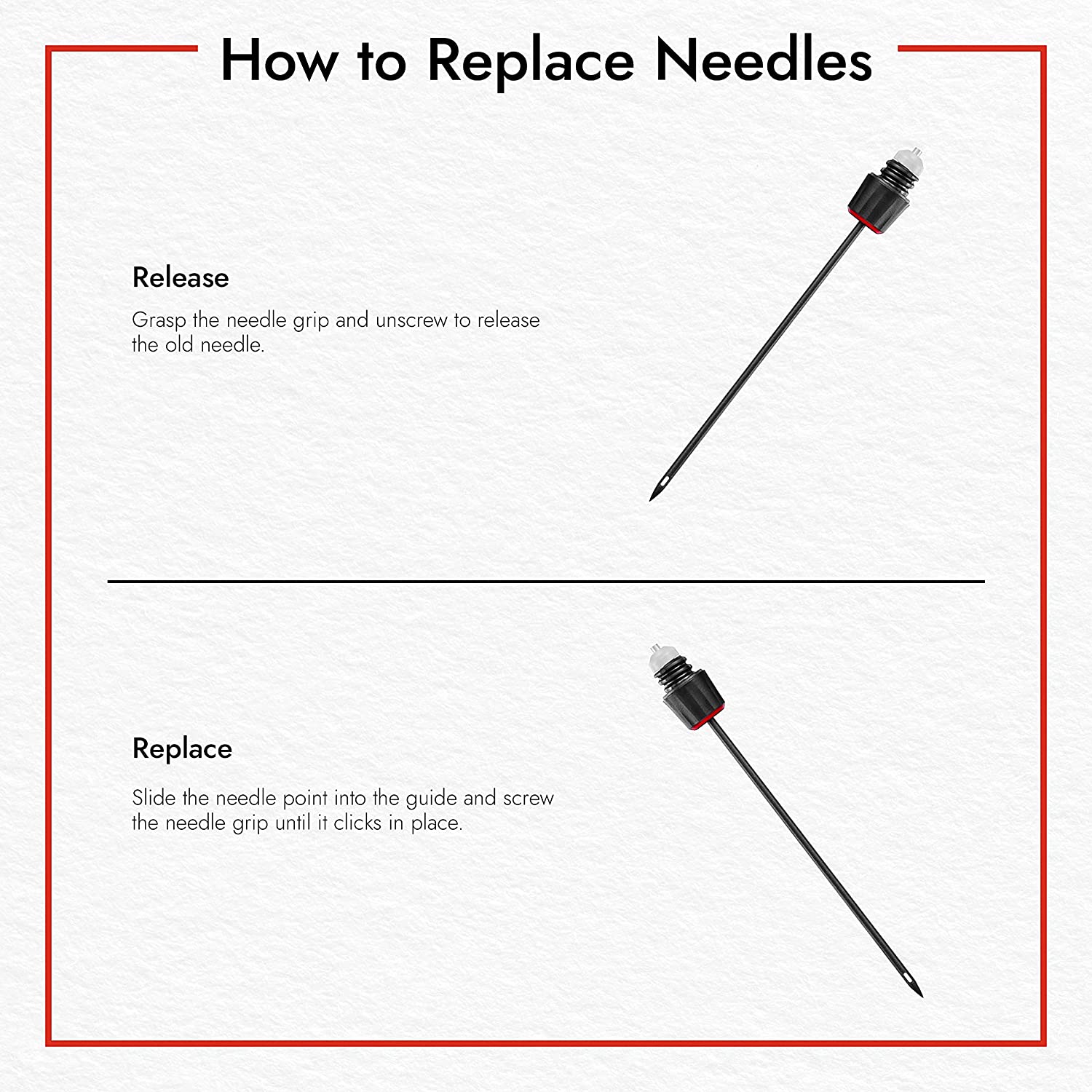 How to Replace Needles

Release

Grasp the needle grip and unscrew to release the old needle.

Replace

Slide the needle point into the guide and screw the needle grip until it clicks in place.