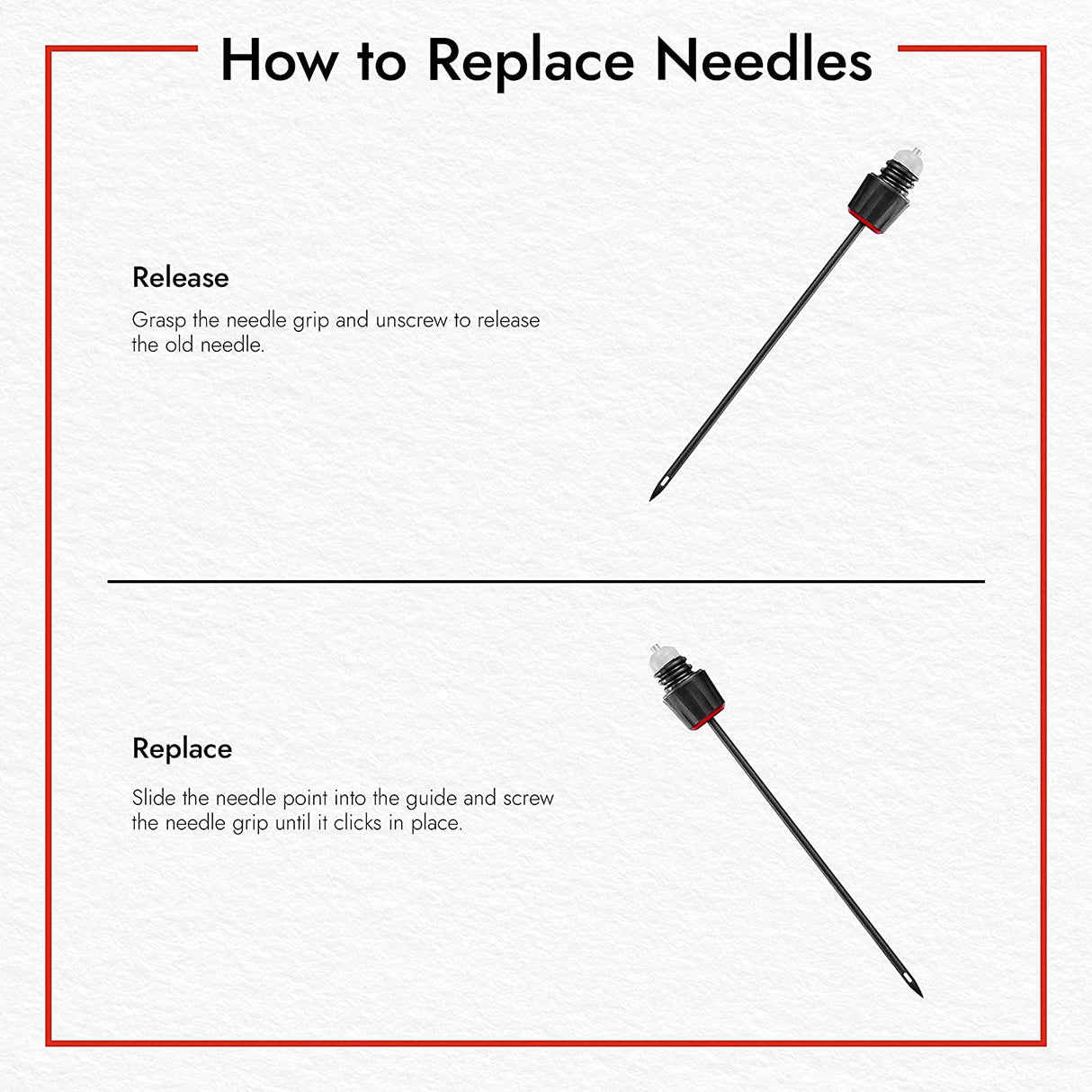 How to Replace Needles

Release

Grasp the needle grip and unscrew to release the old needle.

Replace

Slide the needle point into the guide and screw the needle grip until it clicks in place.