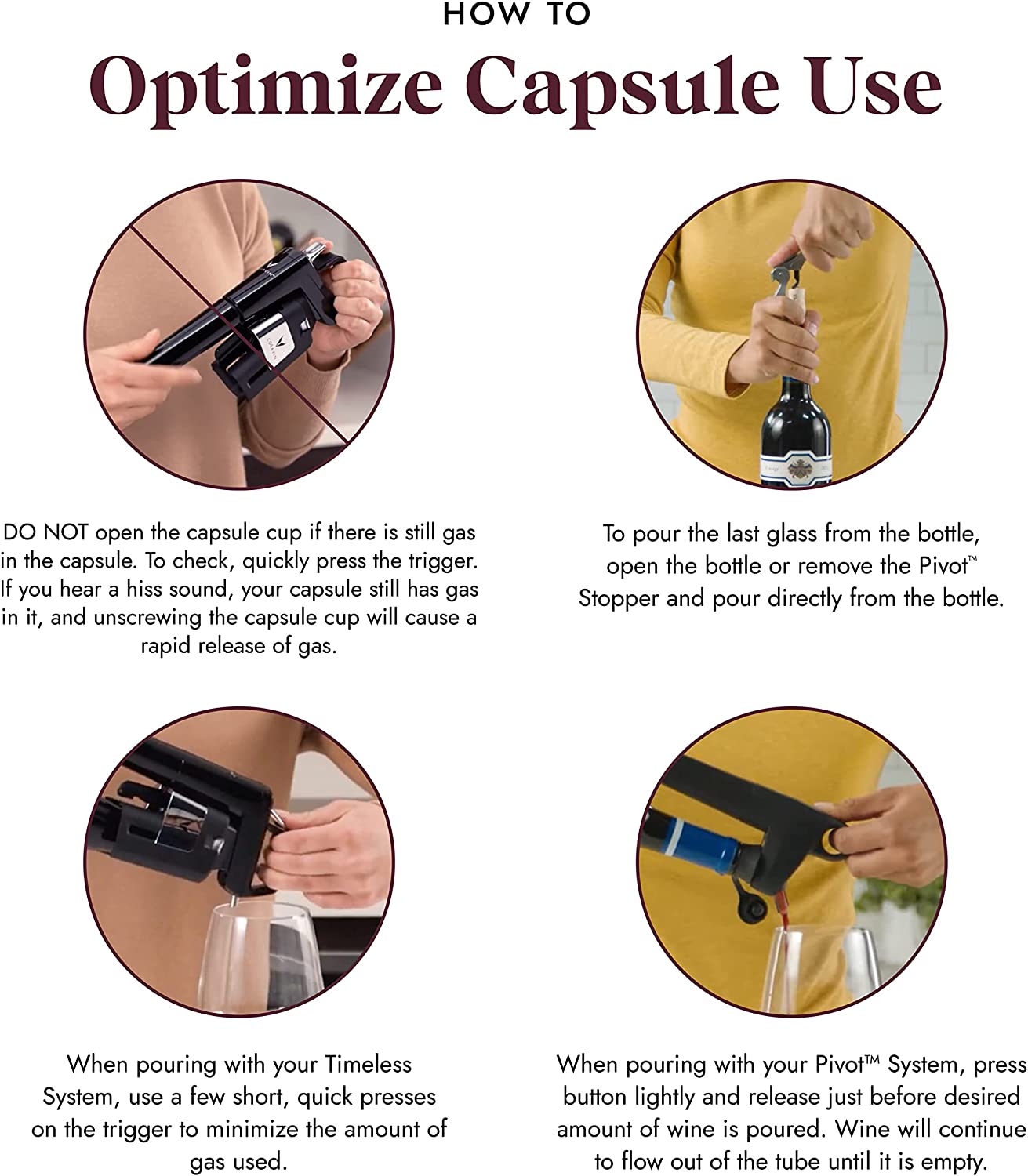 HOW TO

Optimize Capsule Use

DO NOT open the capsule cup if there is still gas in the capsule. To check, quickly press the trigger. If you hear a hiss sound, your capsule still has gas in it, and unscrewing the capsule cup will cause a rapid release of gas.

To pour the last glass from the bottle, open the bottle or remove the Pivot™ Stopper and pour directly from the bottle.

When pouring with your Timeless System, use a few short, quick presses on the trigger to minimize the amount of gas used.

When pouring with your Pivot™ System, press button lightly and release just before desired amount of wine is poured. Wine will continue to flow out of the tube until it is empty.