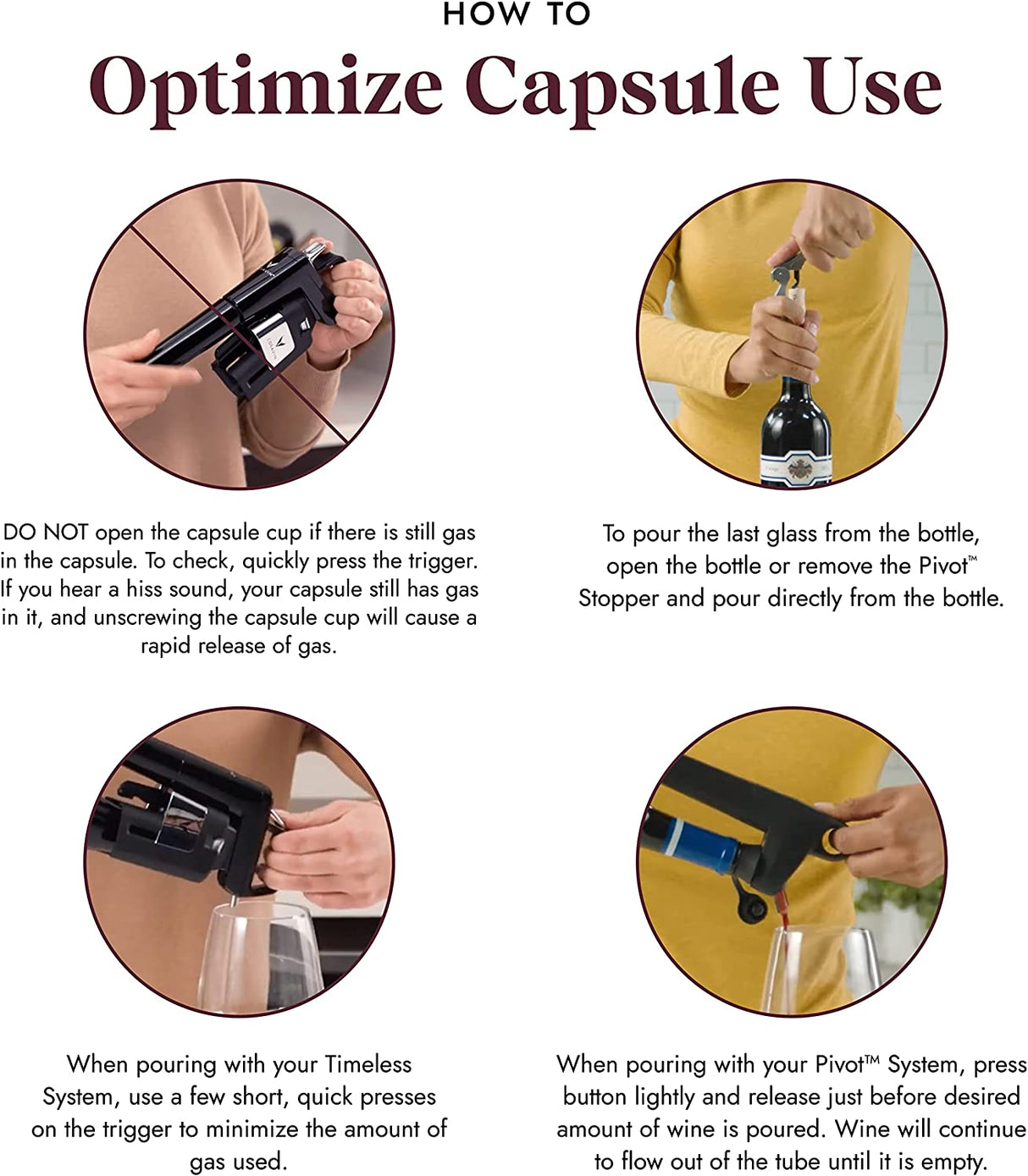 HOW TO

Optimize Capsule Use

DO NOT open the capsule cup if there is still gas in the capsule. To check, quickly press the trigger. If you hear a hiss sound, your capsule still has gas in it, and unscrewing the capsule cup will cause a rapid release of gas.

To pour the last glass from the bottle, open the bottle or remove the Pivot™ Stopper and pour directly from the bottle.

When pouring with your Timeless System, use a few short, quick presses on the trigger to minimize the amount of gas used.

When pouring with your Pivot™ System, press button lightly and release just before desired amount of wine is poured. Wine will continue to flow out of the tube until it is empty.